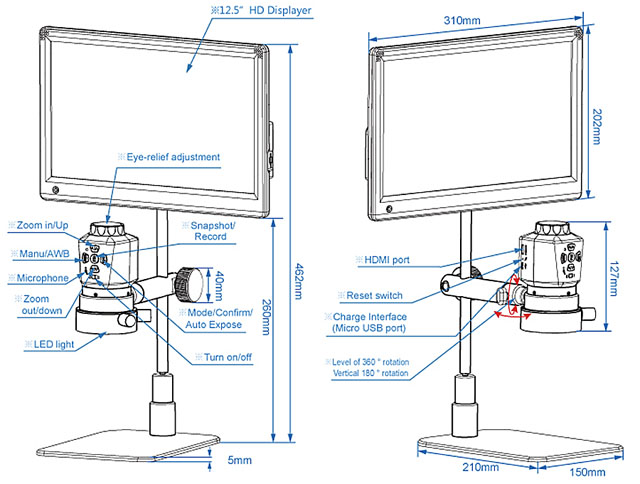 ※12.5" HD Displayer

※Eye-relief adjustment

※Zoom in/Up

※Manu/AWB

※Microphone

※Zoom out/down

※LED light

※Snapshot/ Record

40mm

※Mode/Confirm/ Auto Expose

※Turn on/off

260mm

462mm

5mm

310mm

202mm

※HDMI port

※Reset switch

※Charge Interface (Micro USB port)

※Level of 360 ° rotation Vertical 180 ° rotation

127mm

210mm

150mm